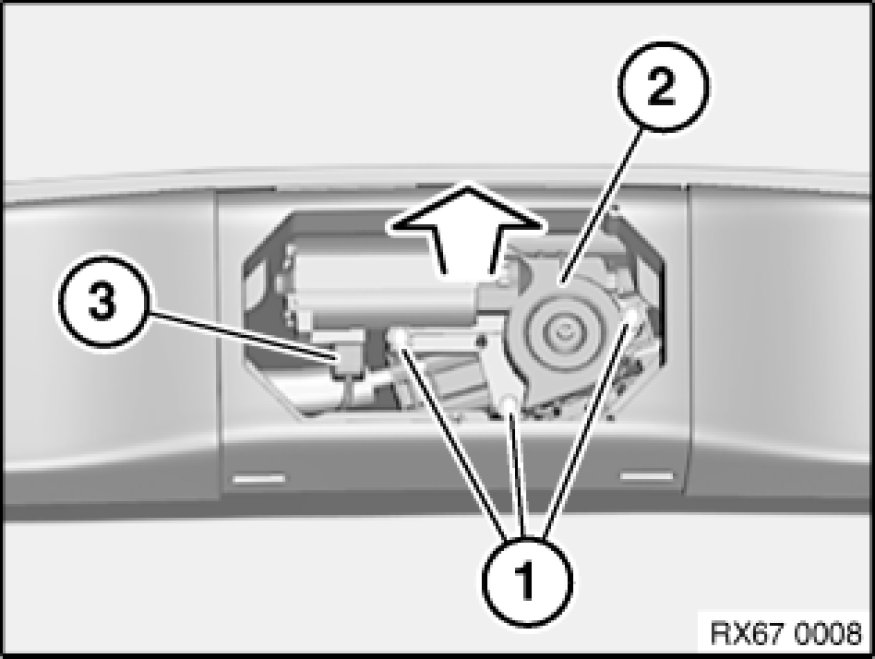 2
3
1
RX67 0008