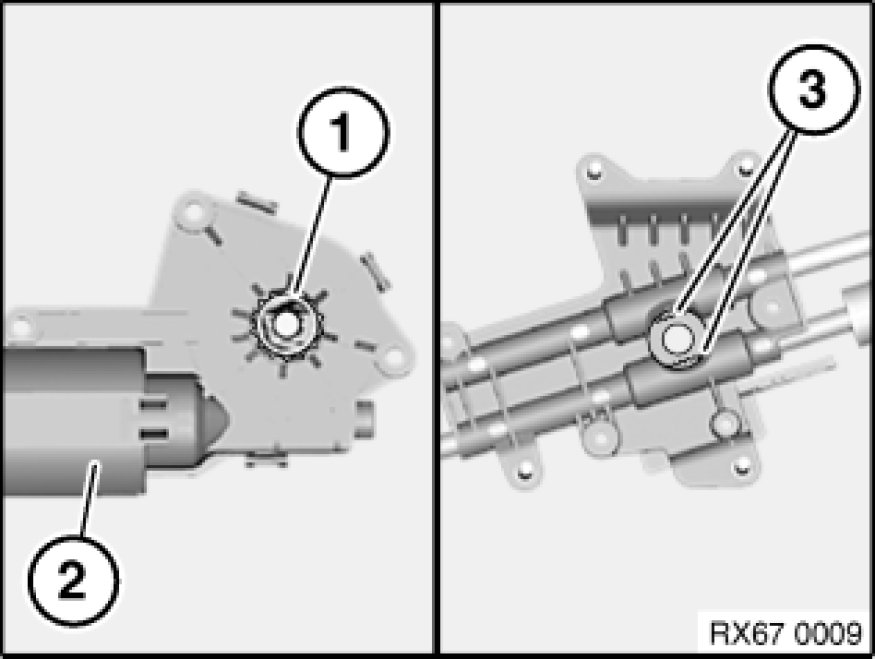 1

2

3

RX67 0009