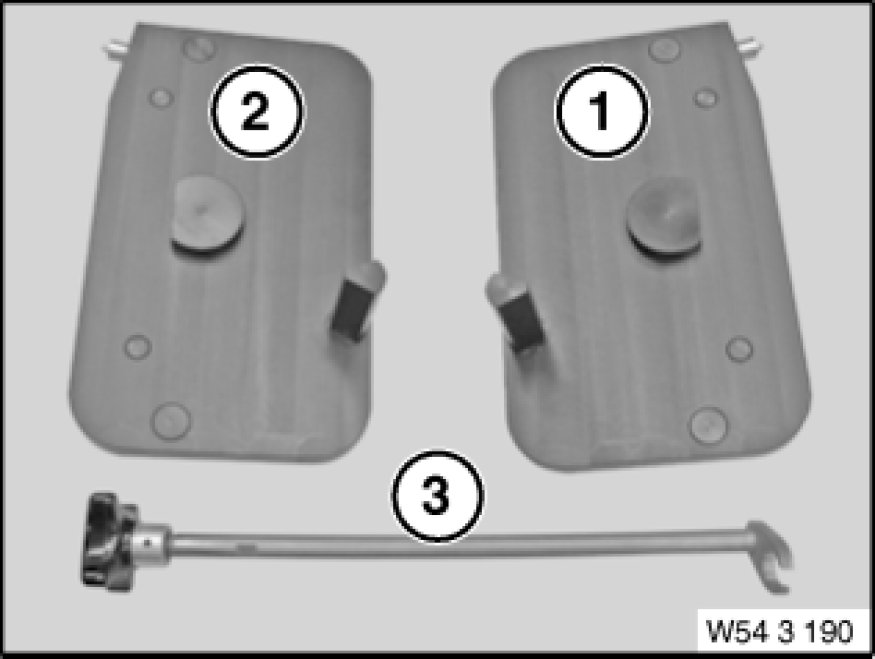 2
1
3
W54 3 190