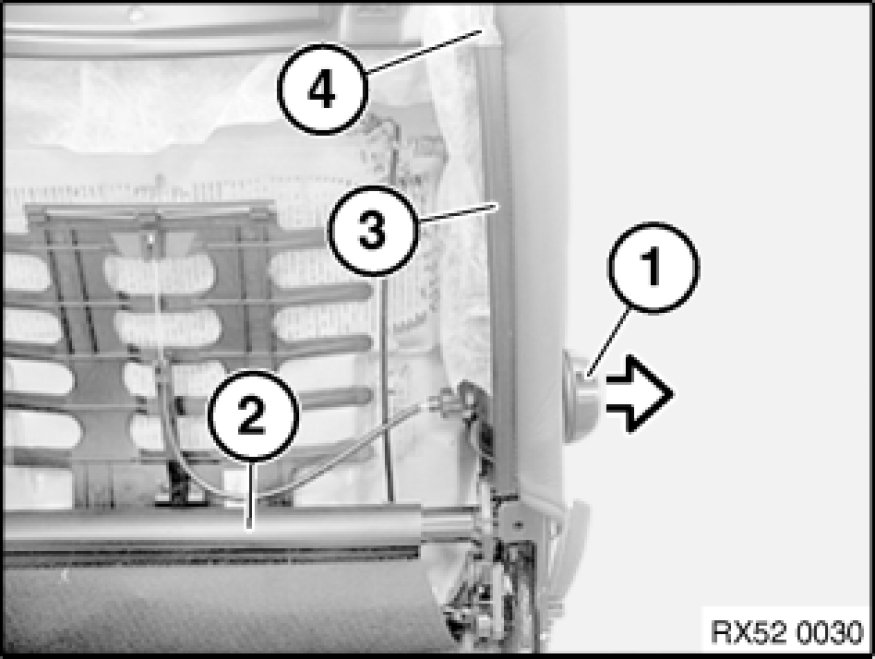 4
3
1
2
RX52 0030