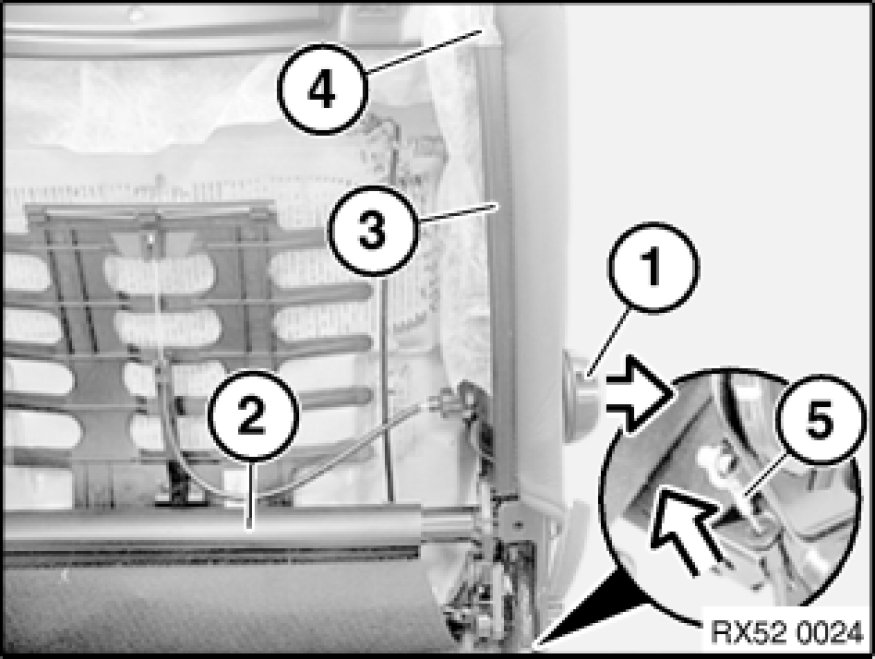 4
3
1
2
5
RX52 0024