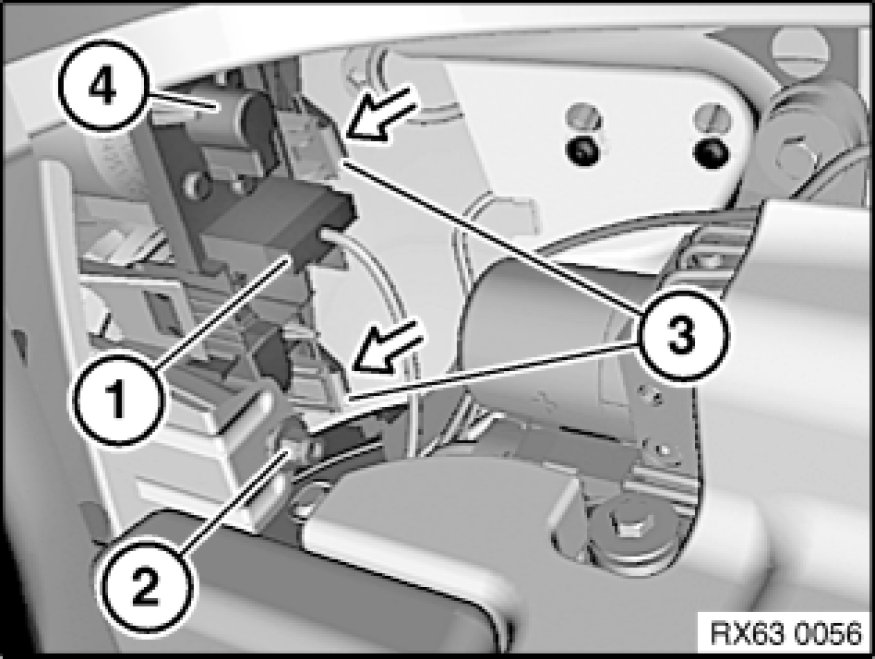 4
3
1
2
RX63 0056