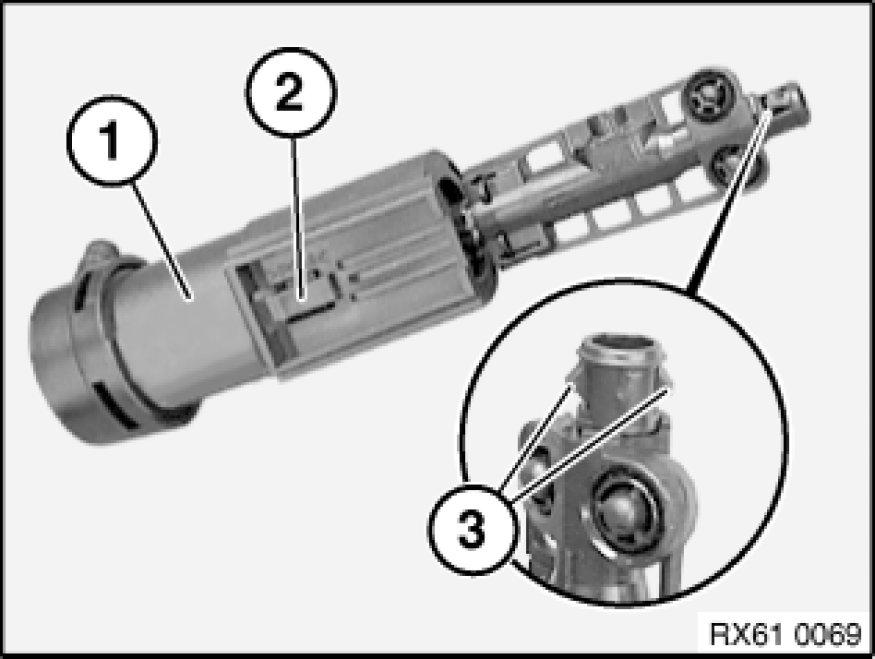 1

2

3

RX61 0069