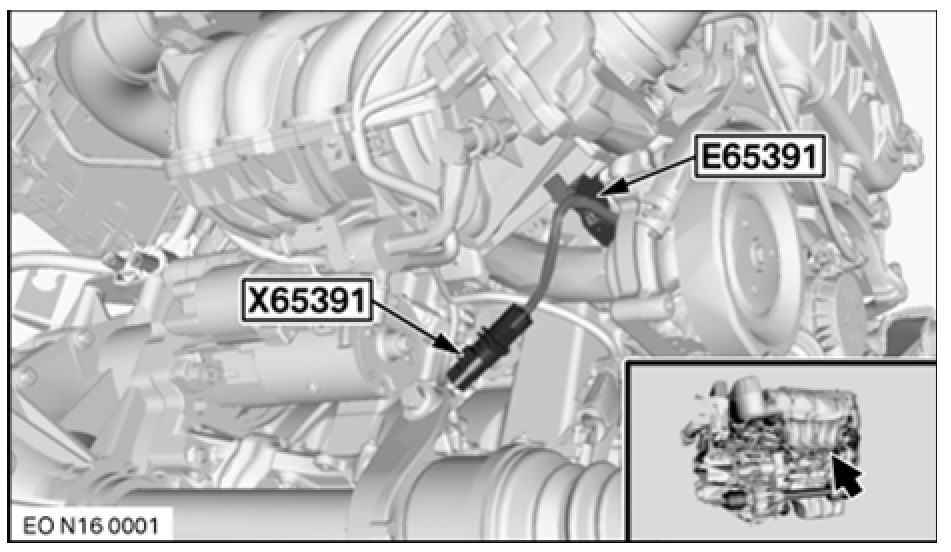 E65391

X65391

EO N16 0001