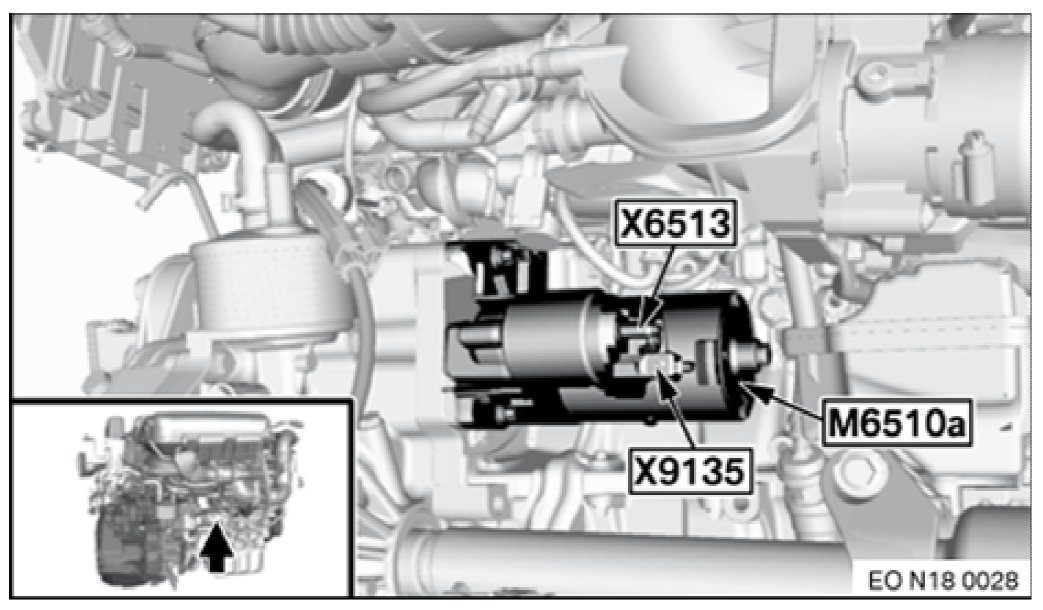 X6513
M6510a
X9135
EO N18 0028