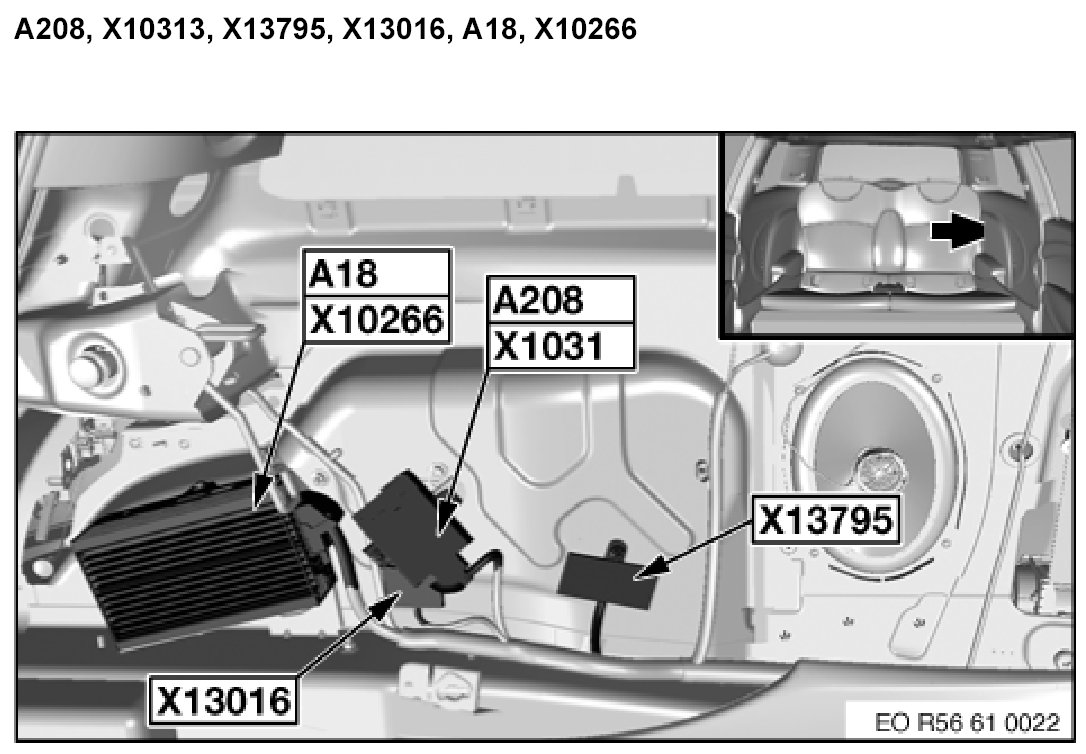 A208, X10313, X13795, X13016, A18, X10266

A18
X10266

A208
X1031

X13795

X13016

EO R56 61 0022