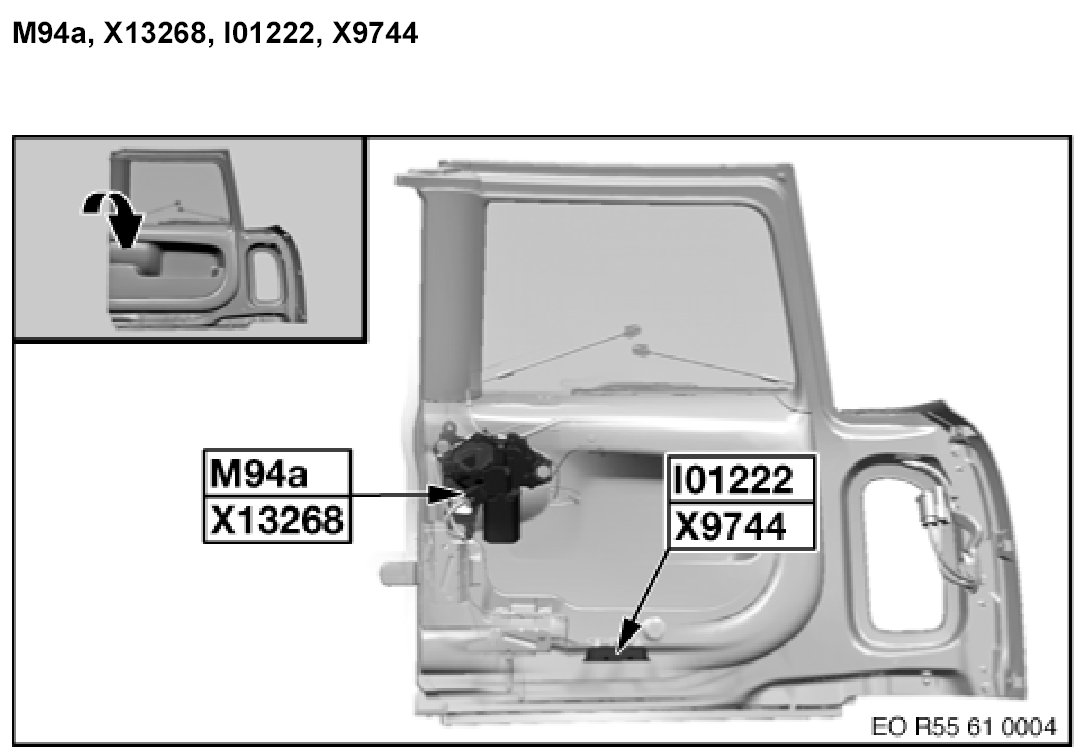 M94a, X13268, I01222, X9744

M94a
X13268

I01222
X9744

EO R55 61 0004