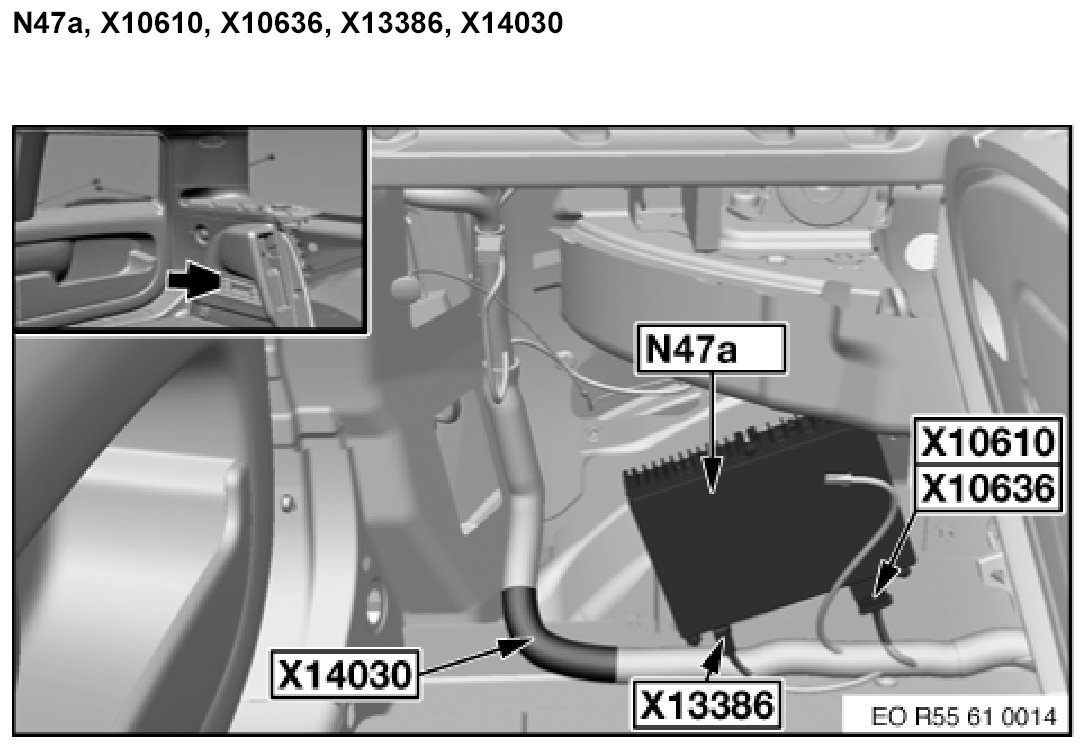 N47a, X10610, X10636, X13386, X14030

N47a

X10610
X10636

X14030

X13386

EO R55 61 0014