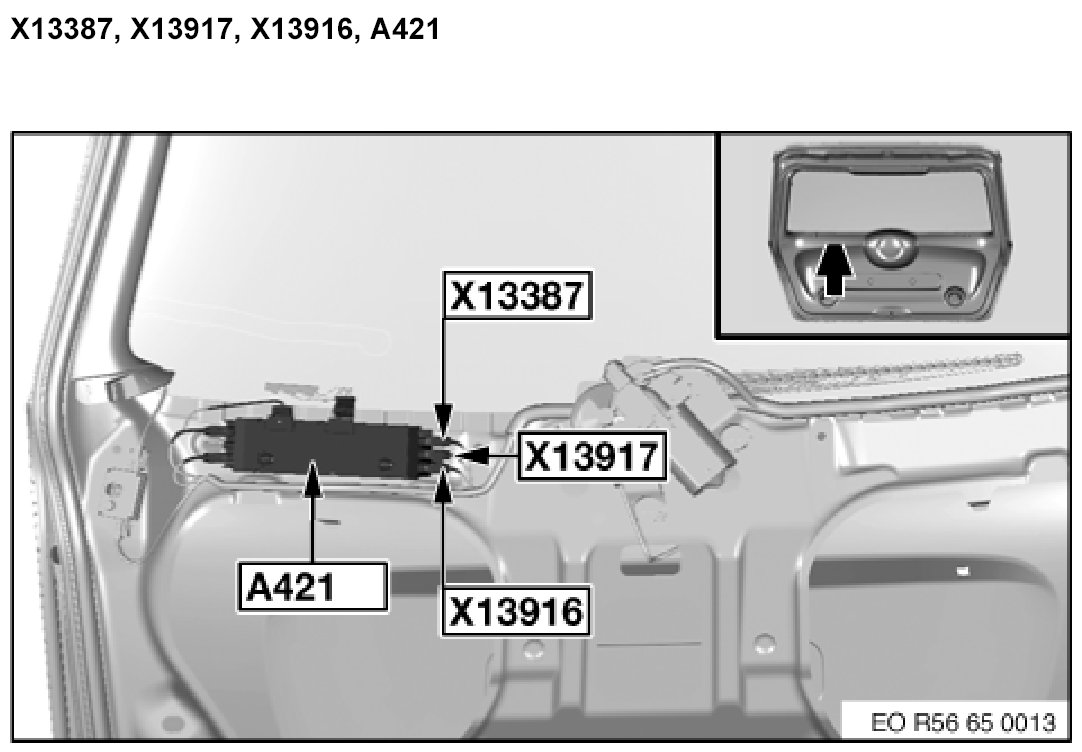 X13387, X13917, X13916, A421

X13387

X13917

A421

X13916

EO R56 65 0013