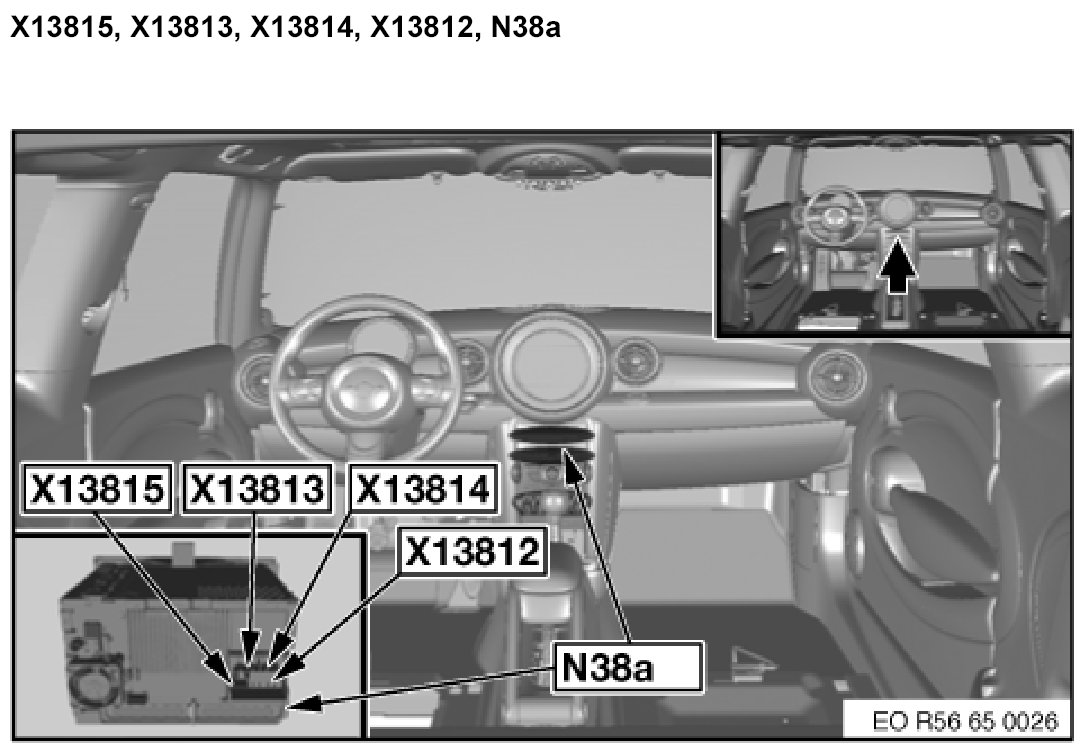 X13815, X13813, X13814, X13812, N38a

X13815
X13813
X13814
X13812
N38a

EO R56 65 0026