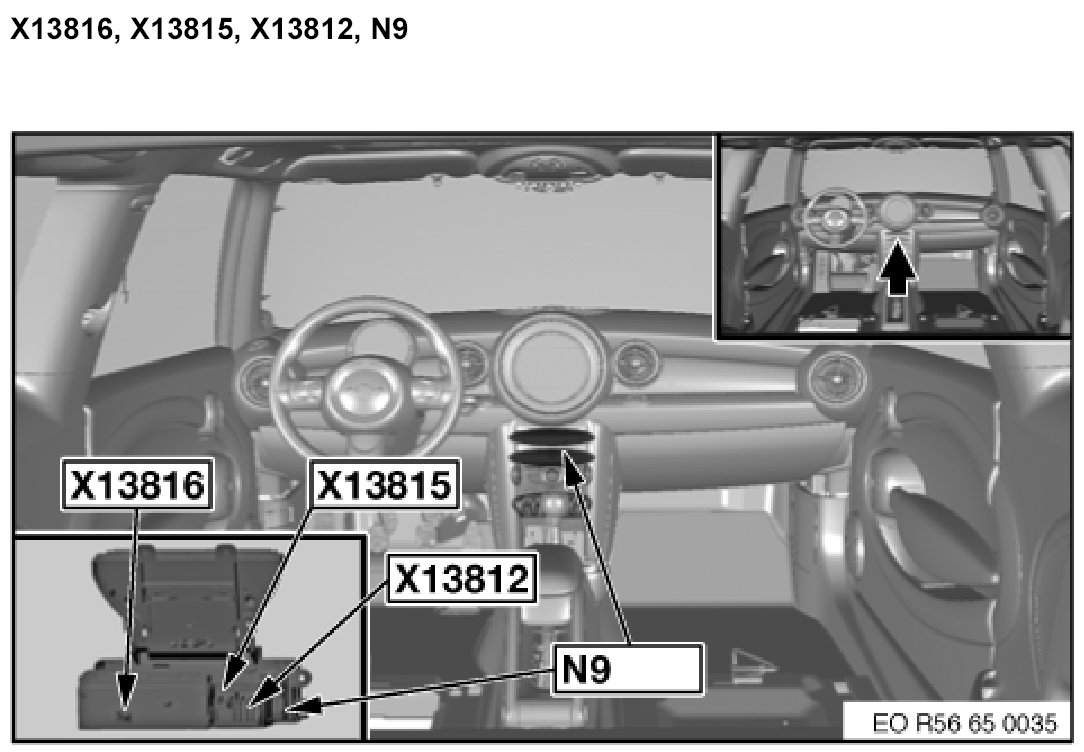 X13816, X13815, X13812, N9

X13816
X13815
X13812
N9
EO R56 65 0035