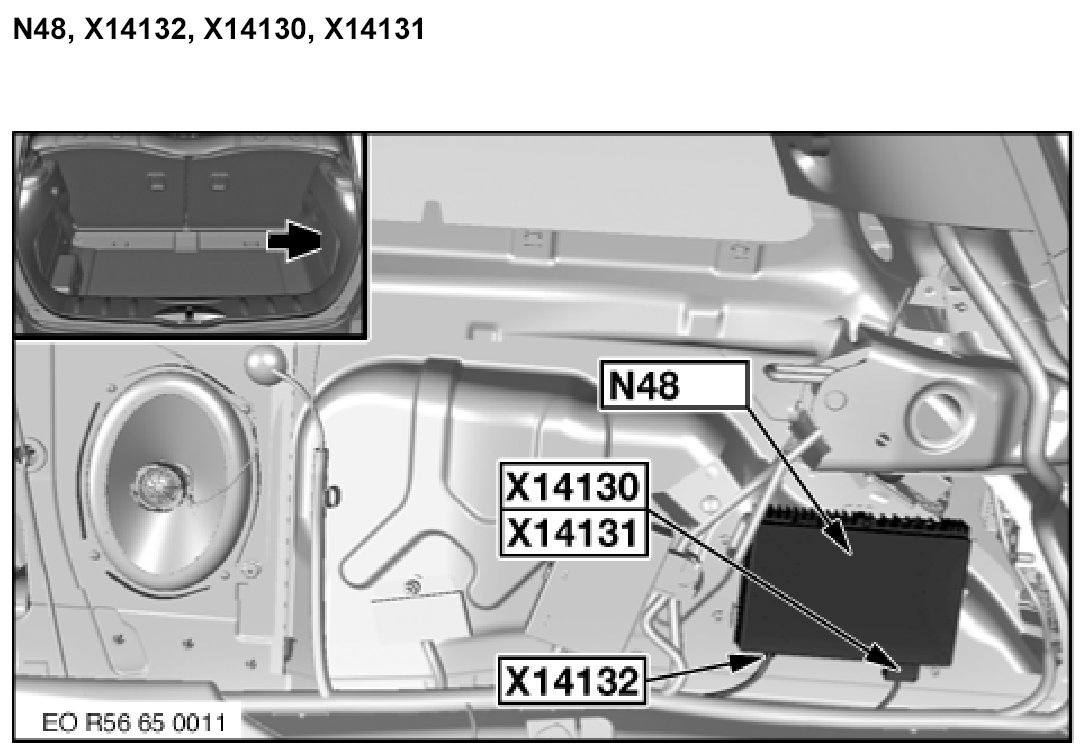 N48, X14132, X14130, X14131

N48

X14130

X14131

X14132

EO R56 65 0011