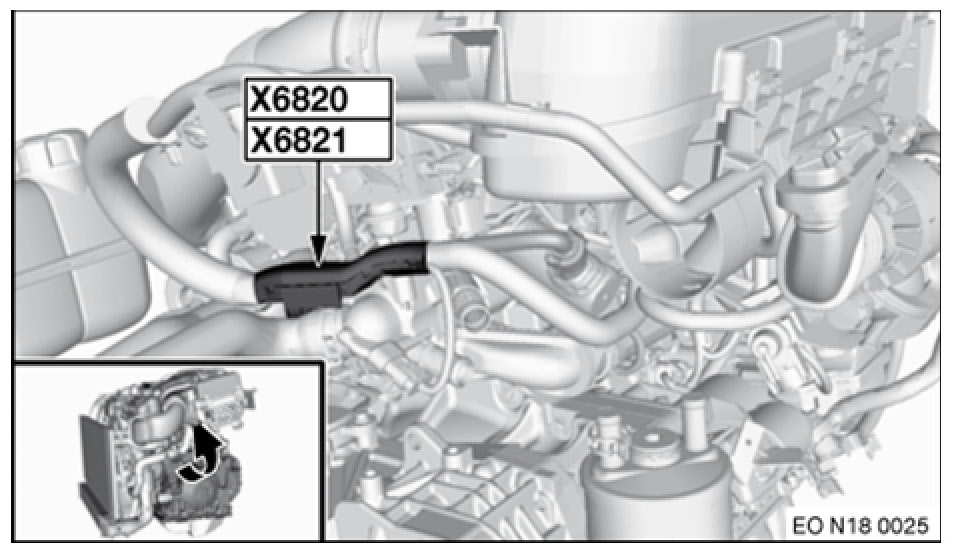 X6820
X6821

EO N18 0025