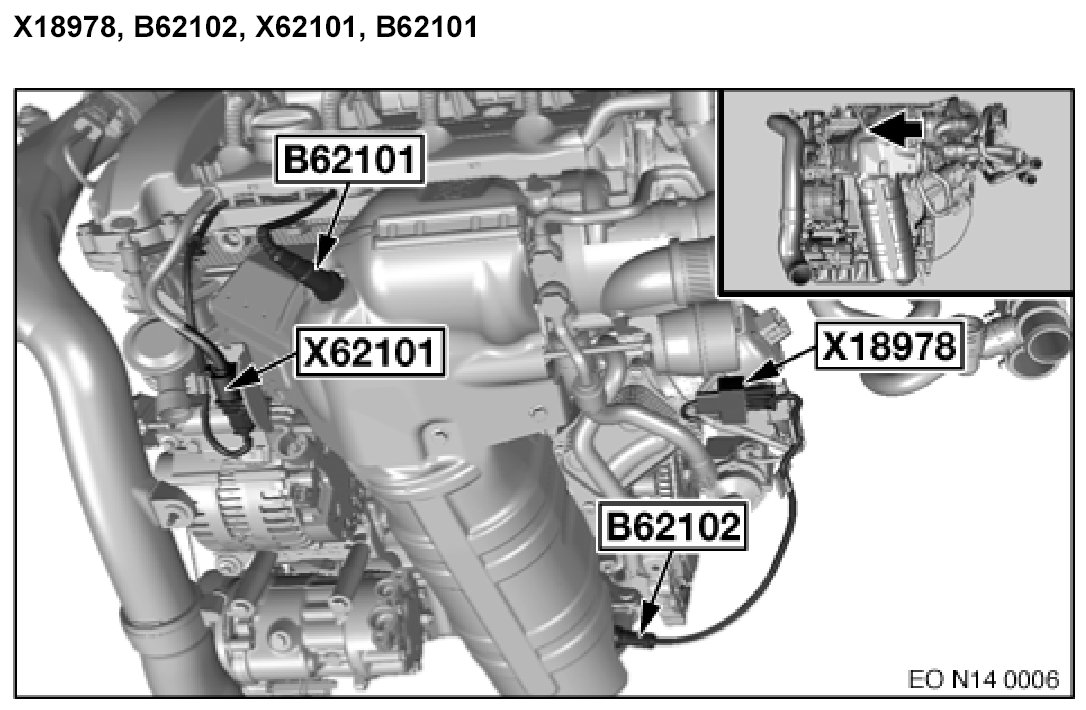 X18978, B62102, X62101, B62101

B62101

X62101

X18978

B62102

EO N14 0006