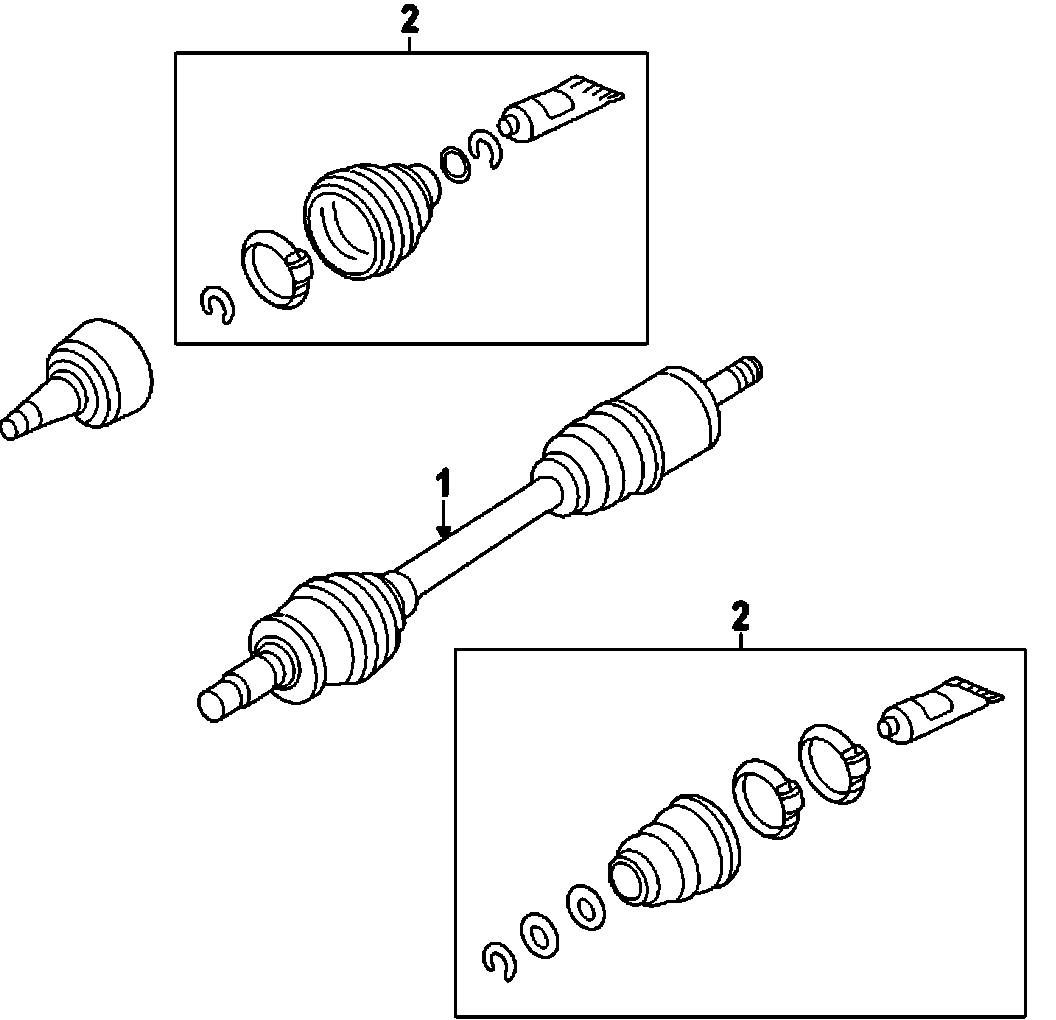 2

1

2