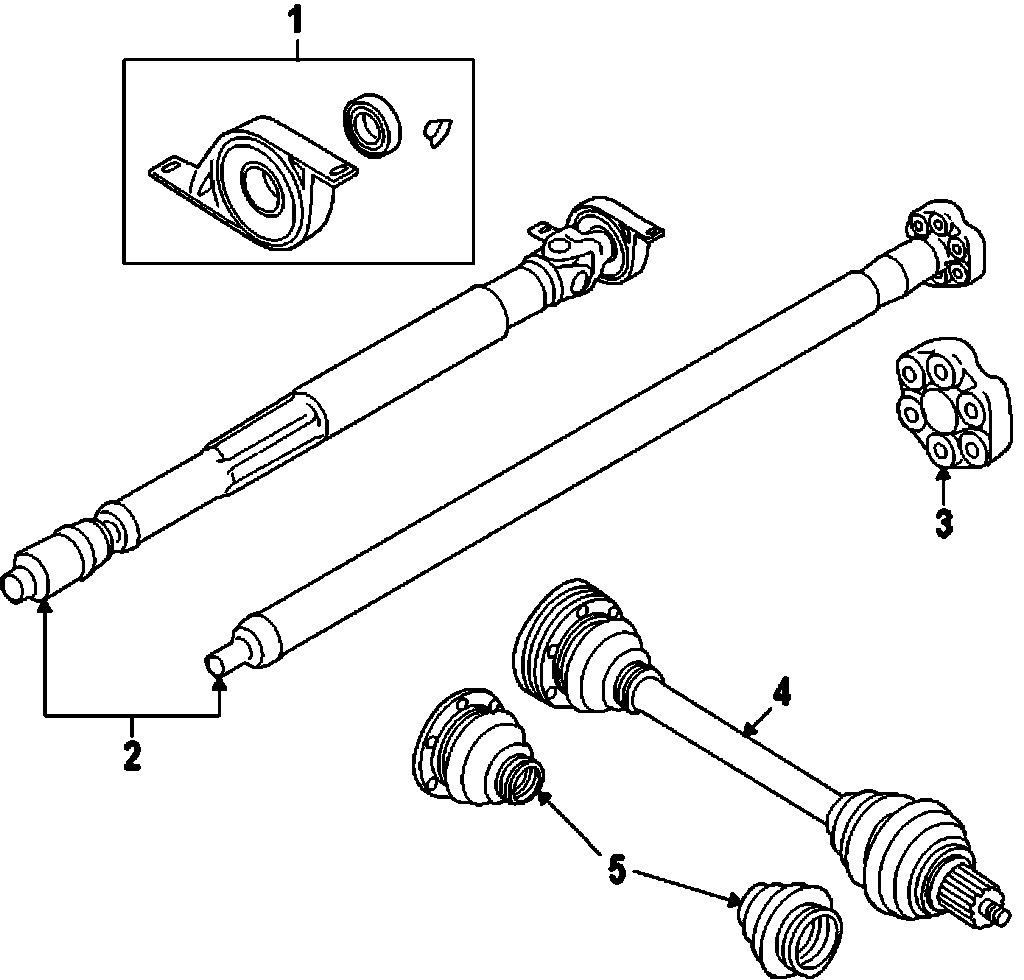 1

3

4

2

5