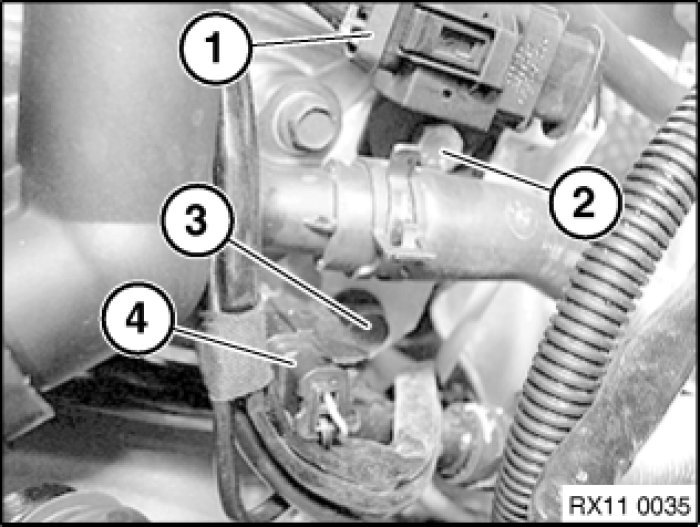 1
2
3
4
RX11 0035