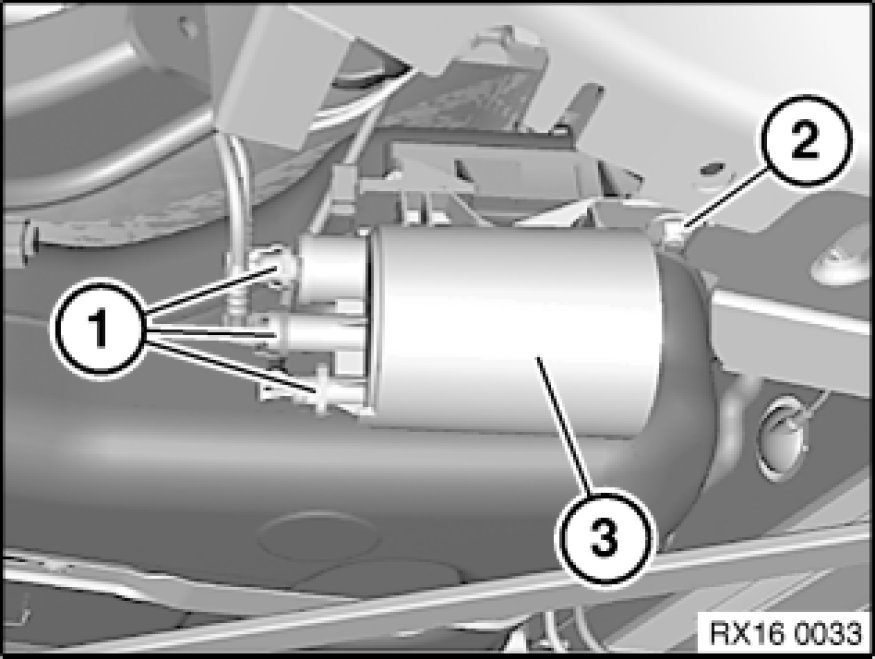 2
1
3
RX16 0033