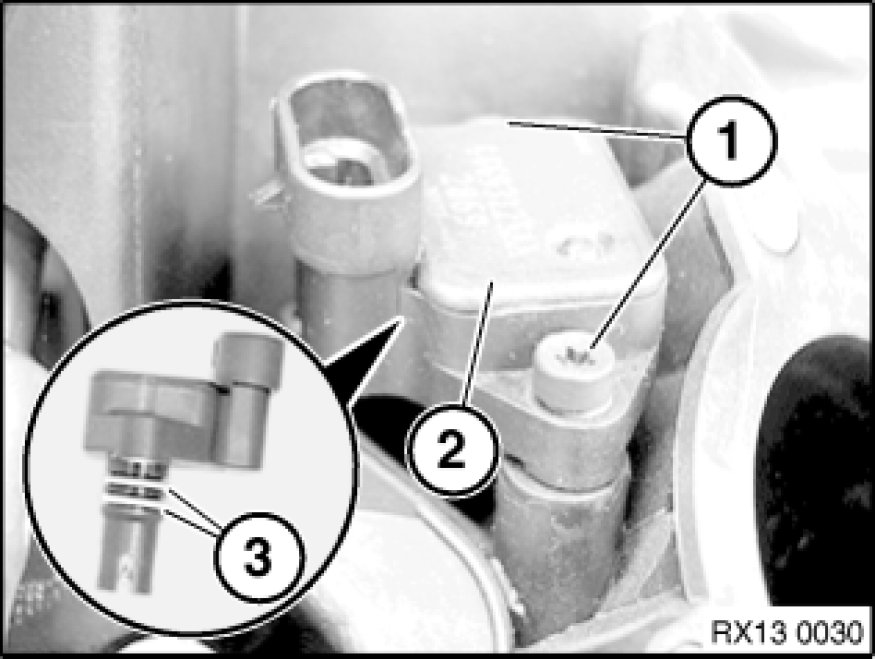 1
2
3
RX13 0030