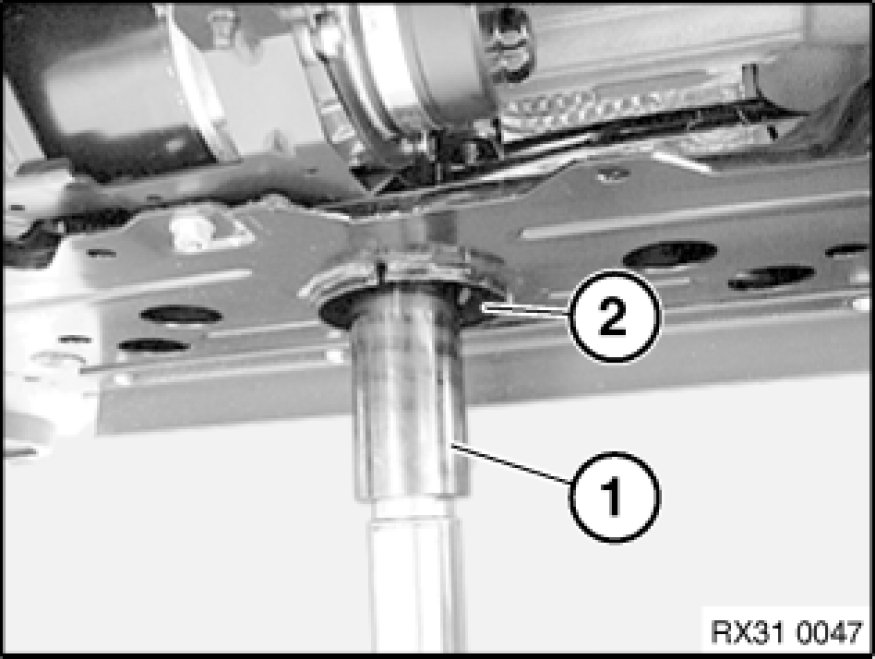 2
1
RX31 0047