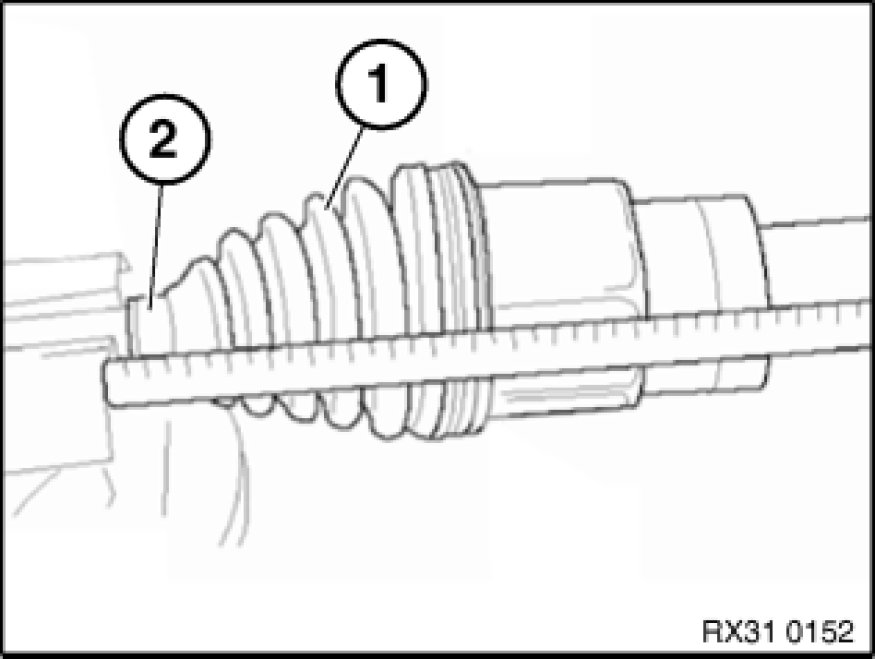 2
1
RX31 0152