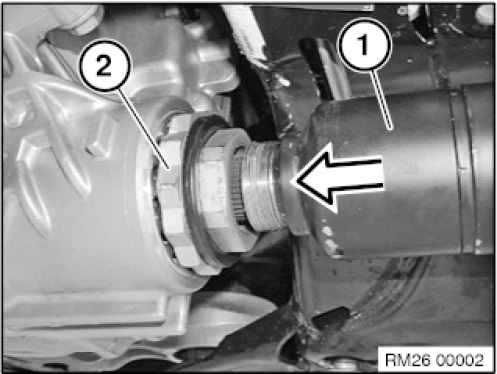 2

1

RM26 00002