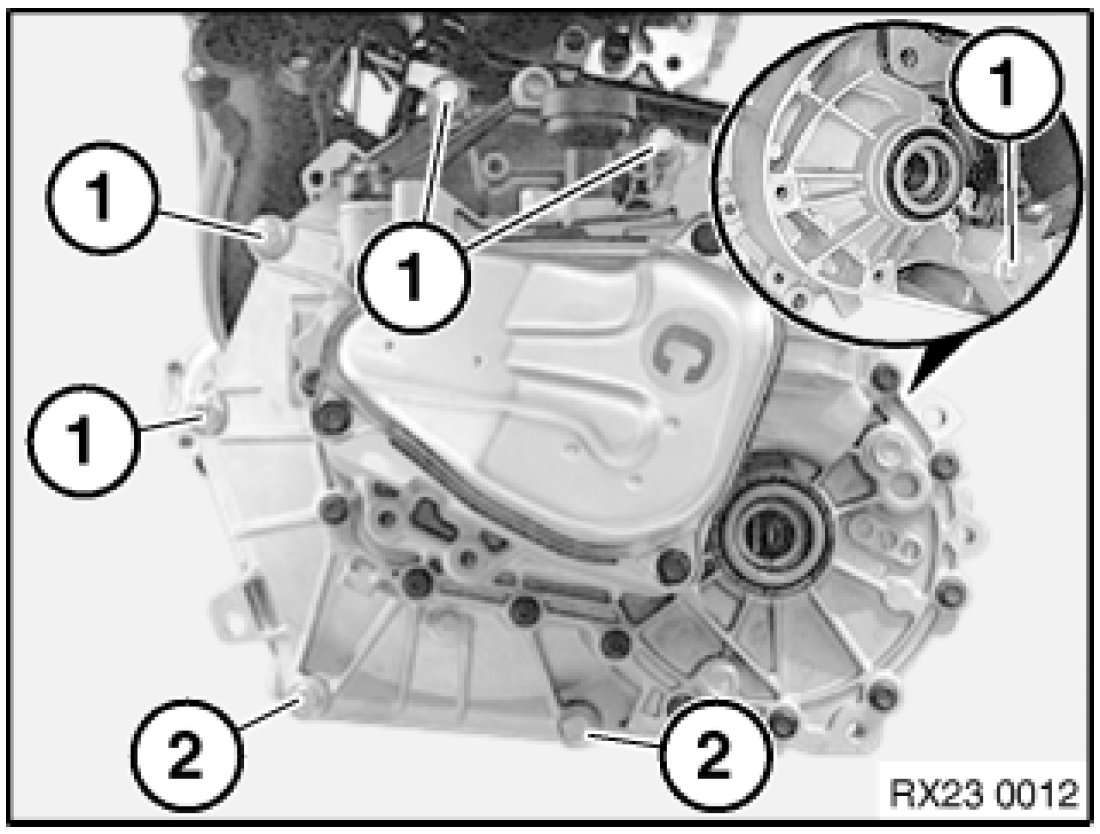 1
1
1
1
2
2
RX23 0012