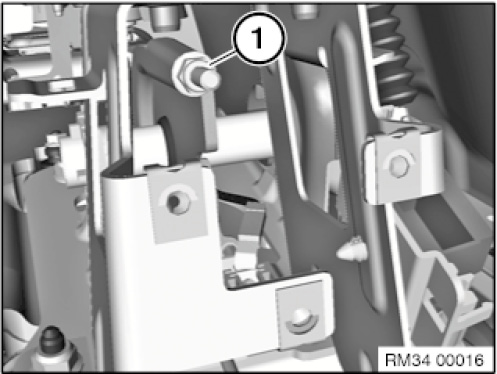 1

RM34 00016