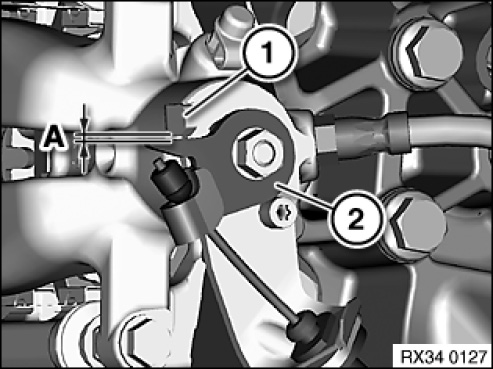 1
A
2
RX34 0127