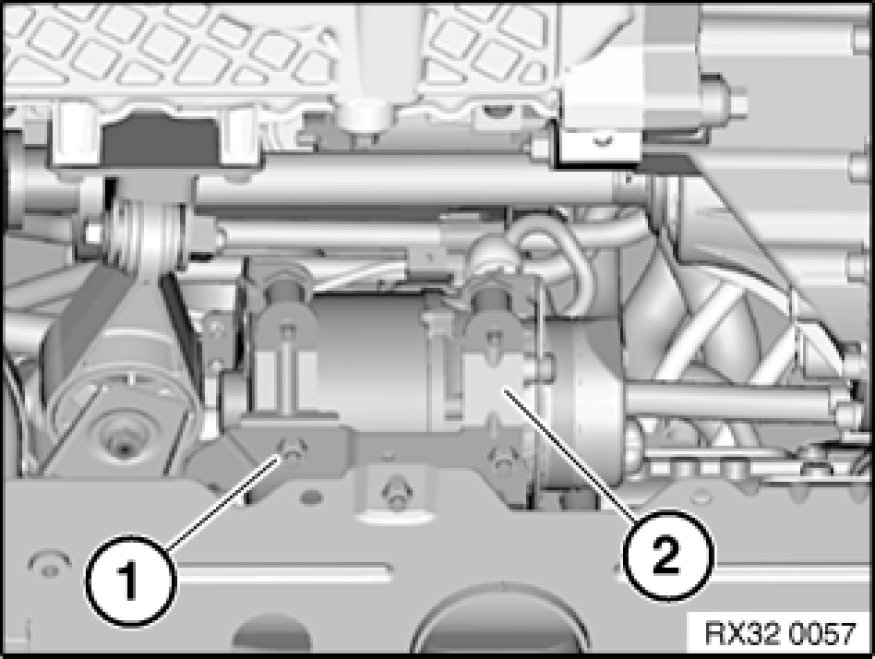 1
2
RX32 0057