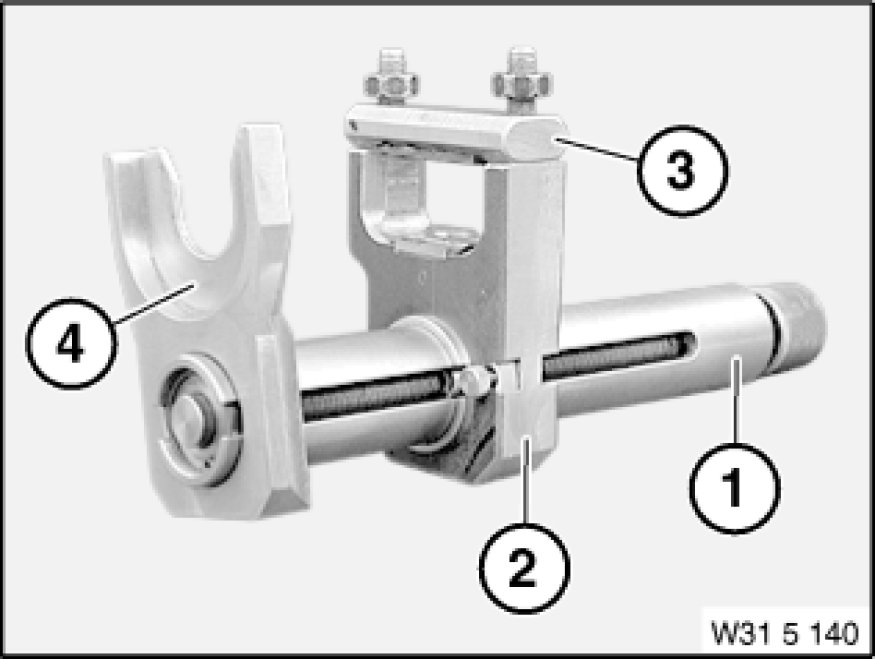 3
4
1
2
W31 5 140