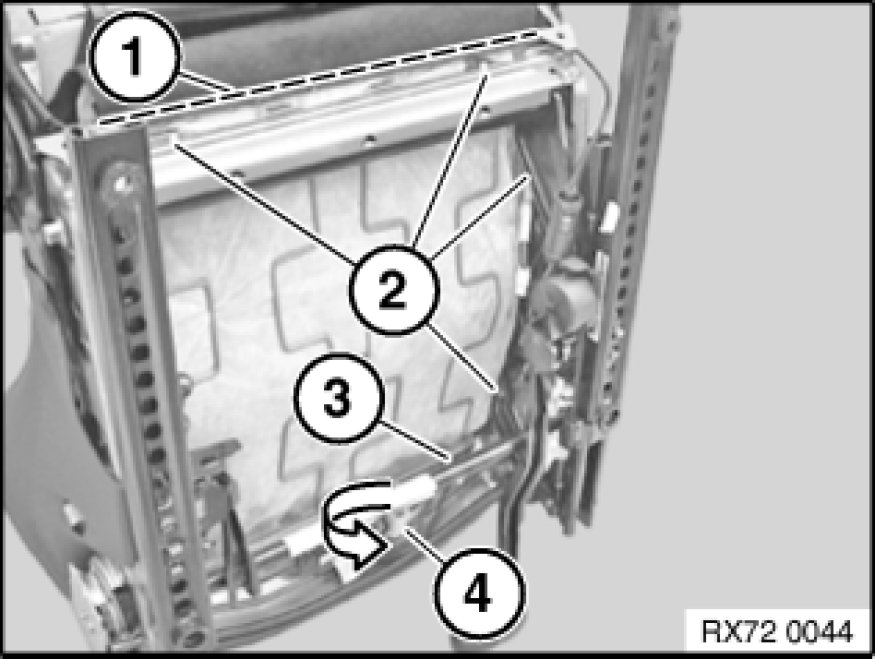 1
2
3
4
RX72 0044