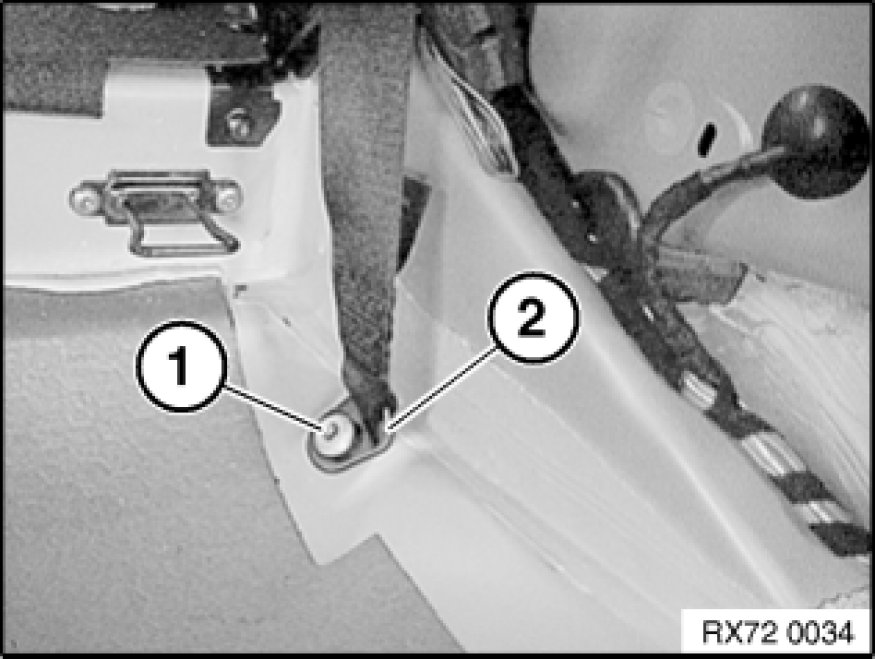 1
2
RX72 0034