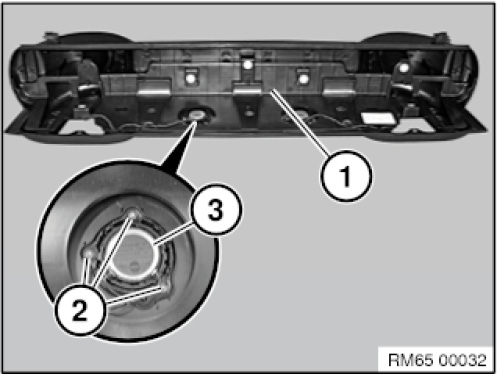 1
3
2
RM65 00032