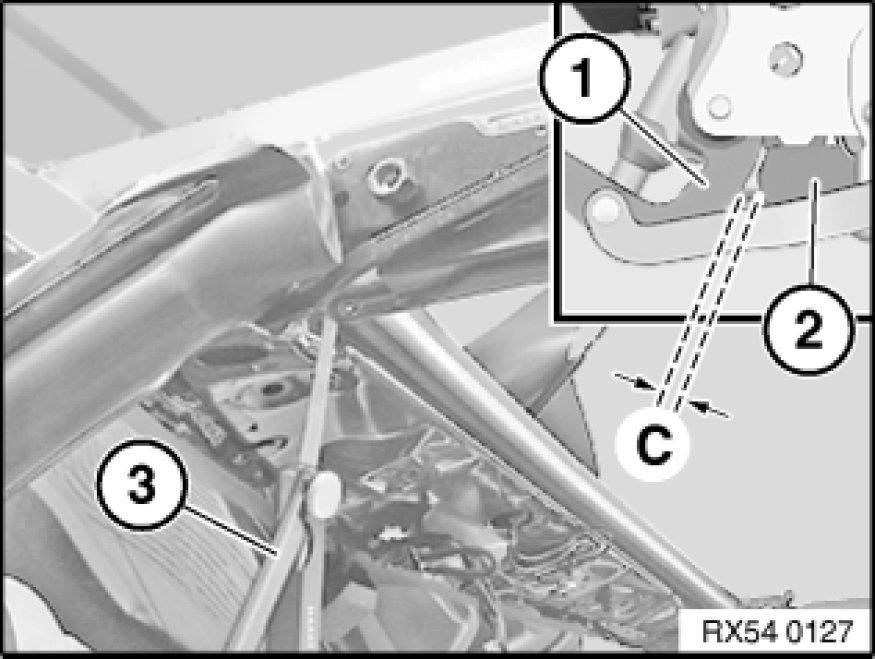 1
2
C
3
RX54 0127