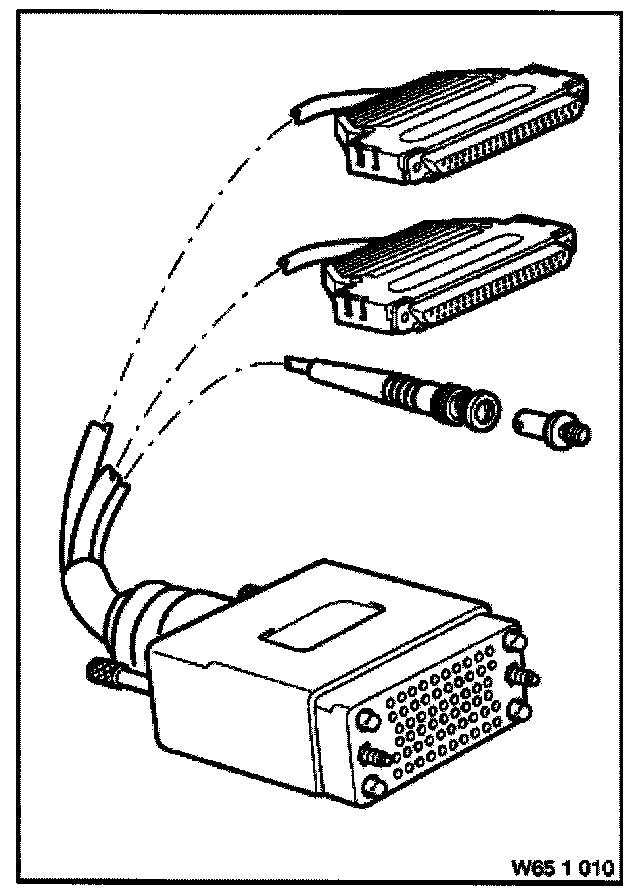 W65 1 010