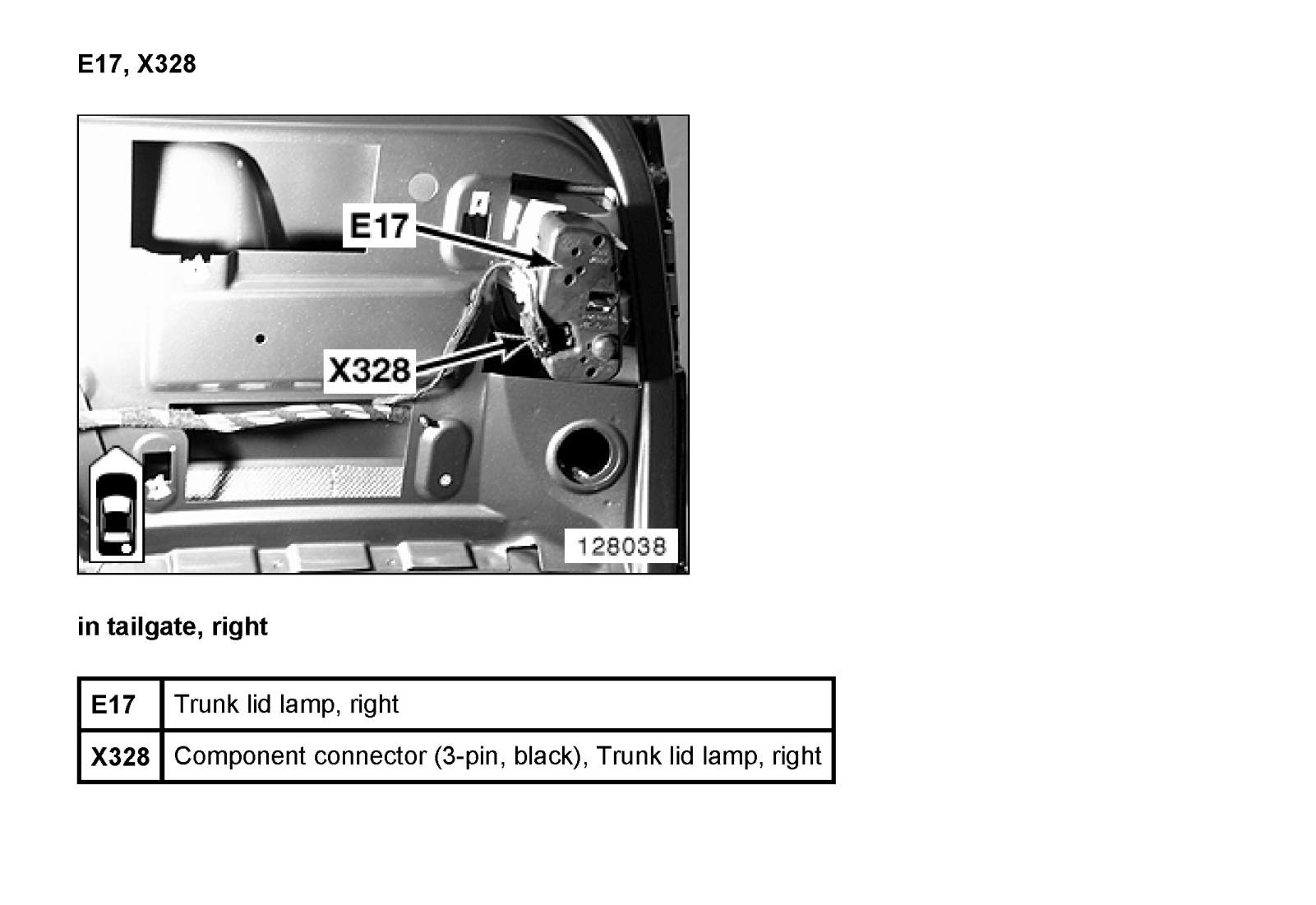 E17, X328

E17

X328

128038

in tailgate, right

| E17 | Trunk lid lamp, right |
|---|---|
| X328 | Component connector (3-pin, black), Trunk lid lamp, right |