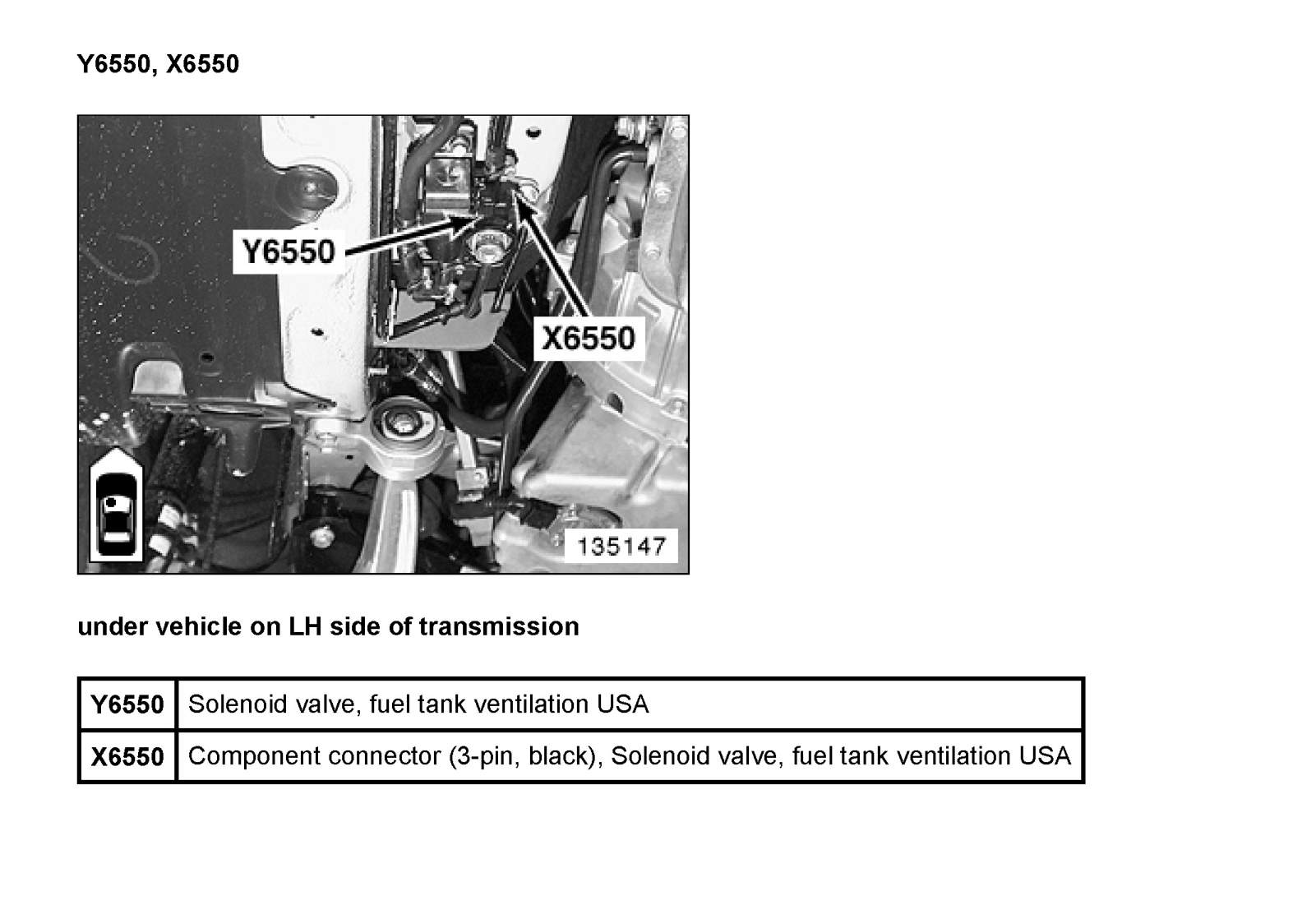 Y6550, X6550

Y6550
X6550
135147

under vehicle on LH side of transmission

| Y6550 | Solenoid valve, fuel tank ventilation USA |
|---|---|
| X6550 | Component connector (3-pin, black), Solenoid valve, fuel tank ventilation USA |