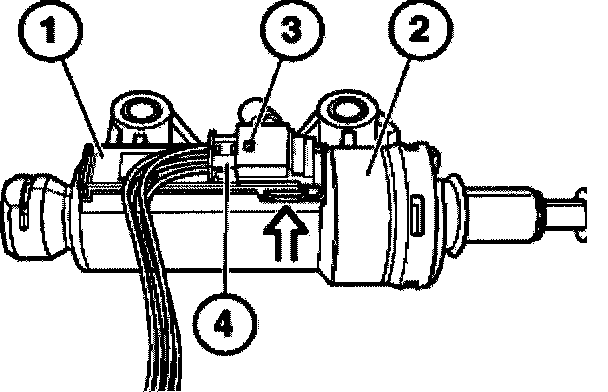 1
3
2
4