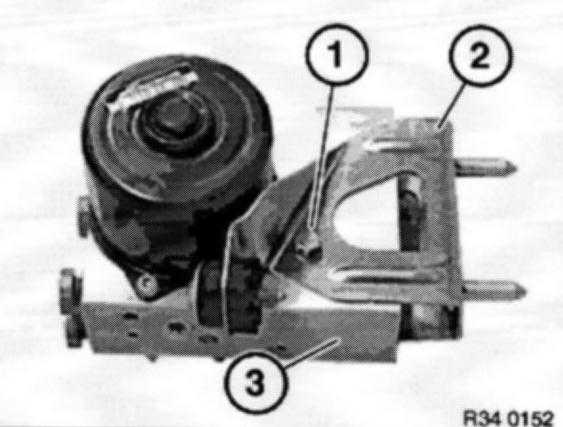 1
2
3
R34 0152