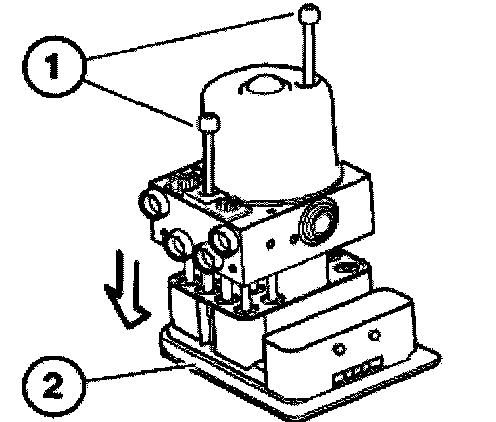 1
2