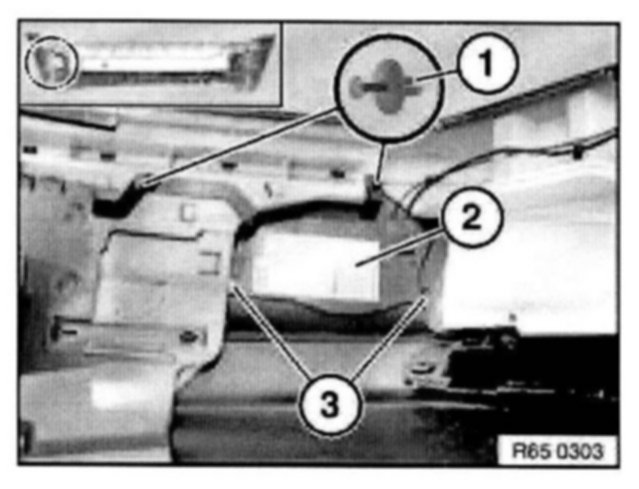 1
2
3
R65 0303