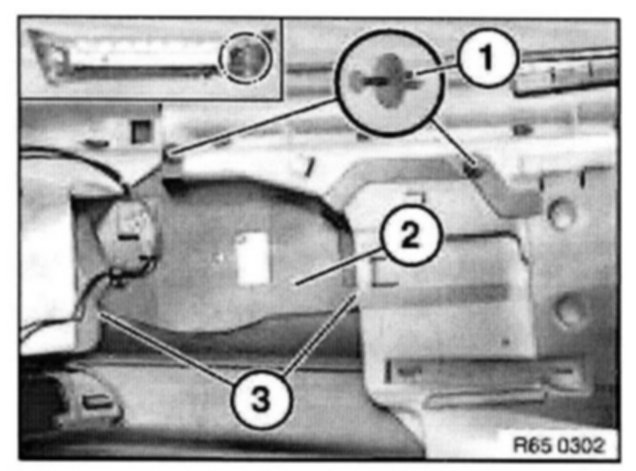 1
2
3
R65 0302