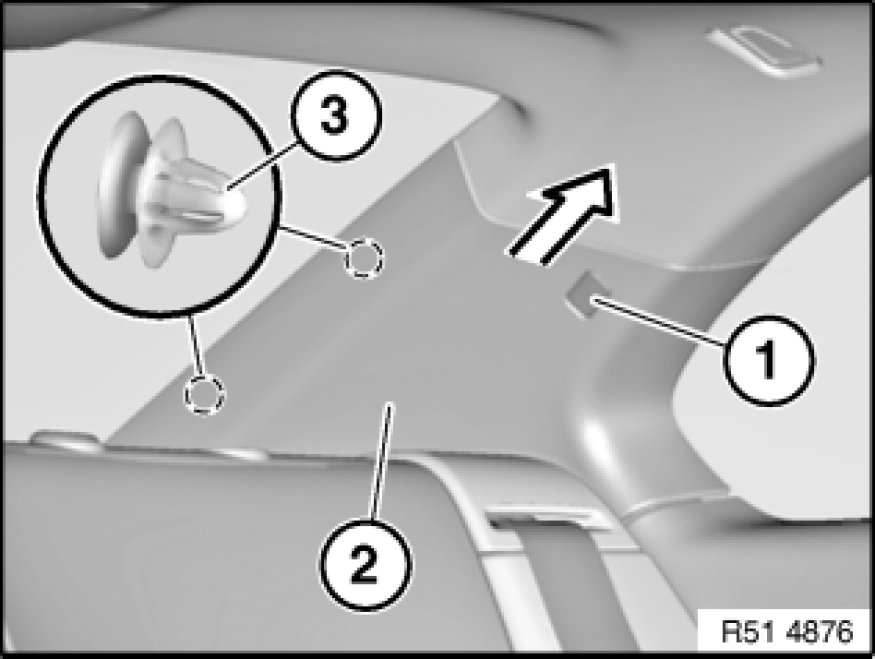 3
1
2
R51 4876