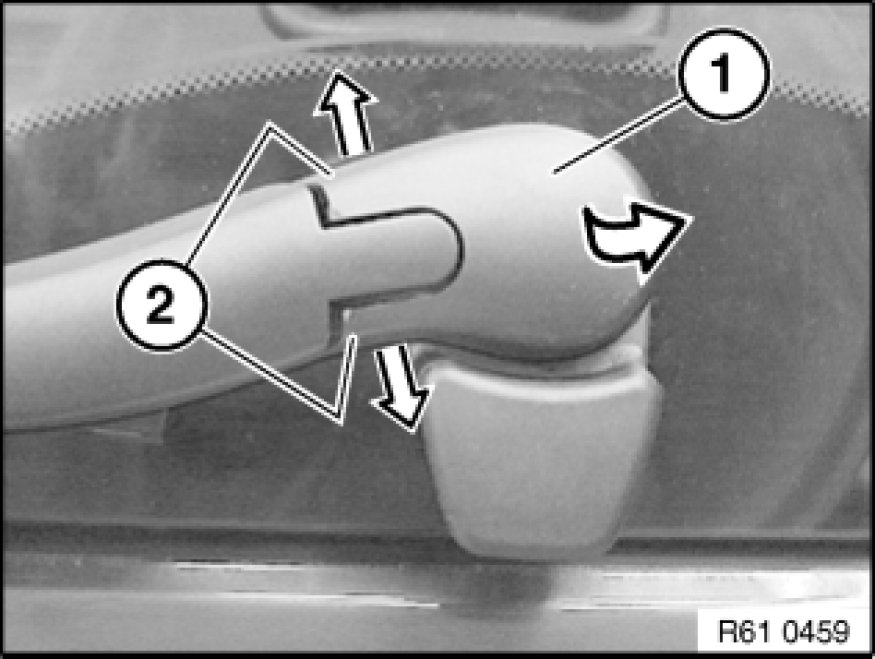 1

2

R61 0459