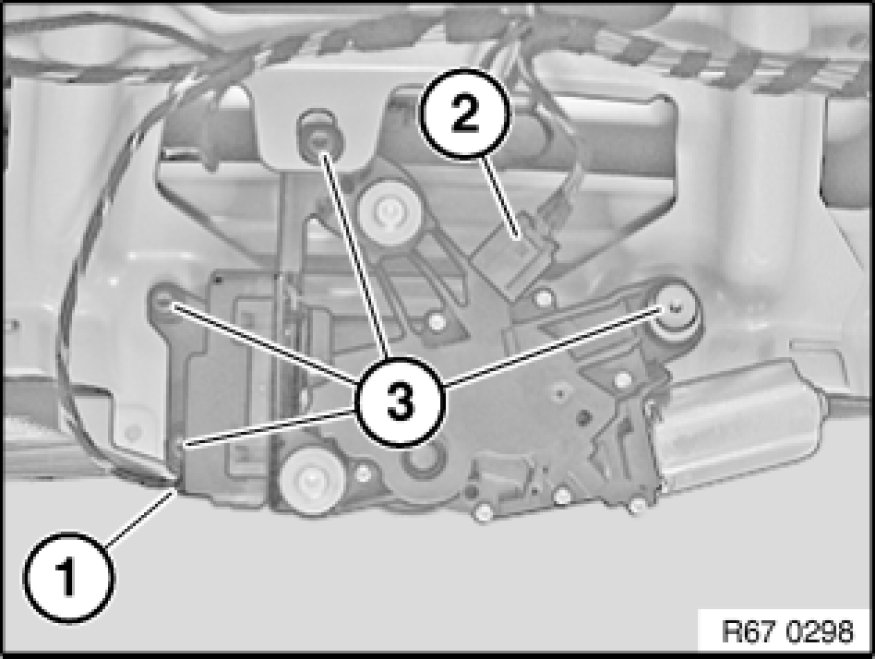 2
3
1
R67 0298