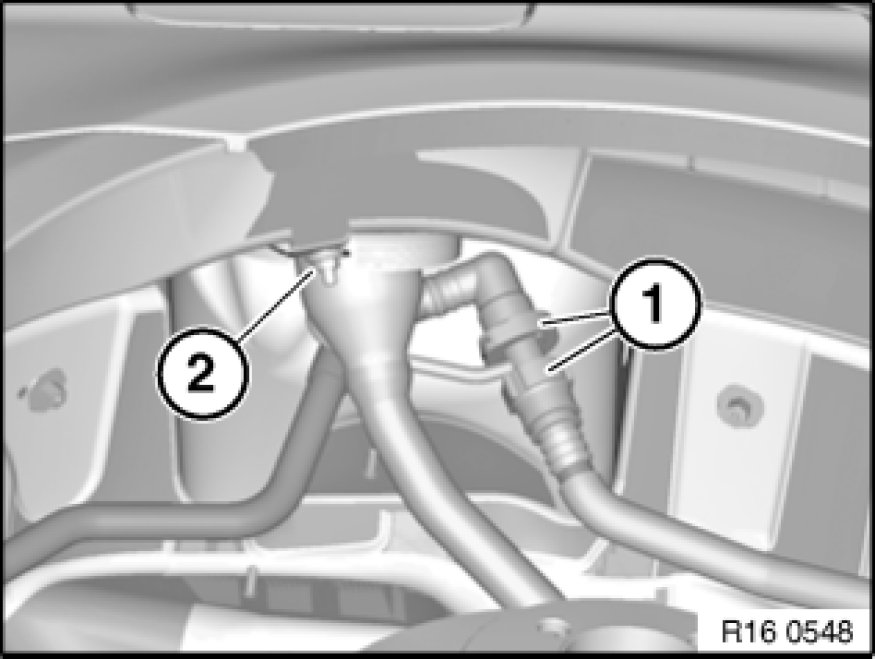 2
1
R16 0548