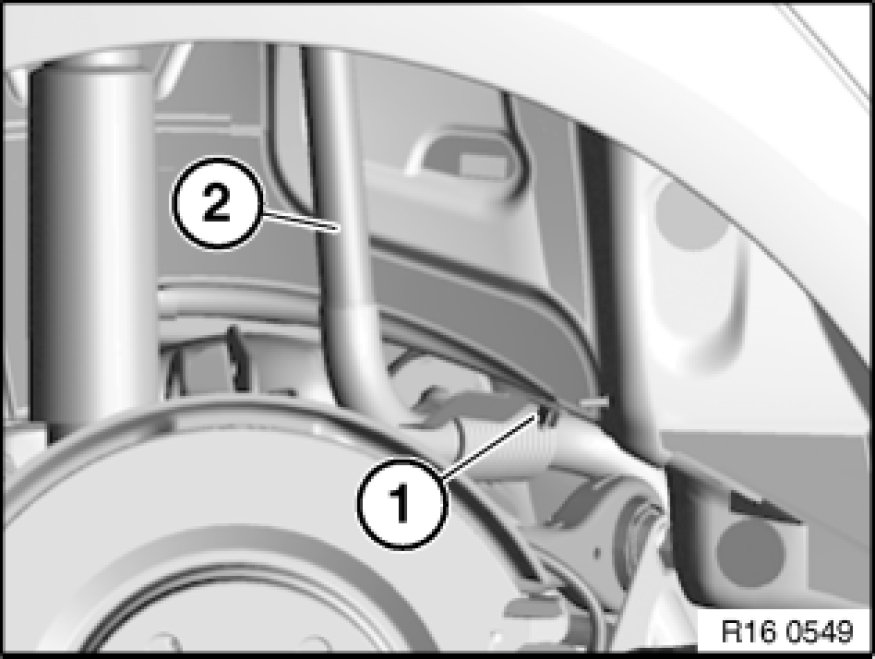 2
1
R16 0549