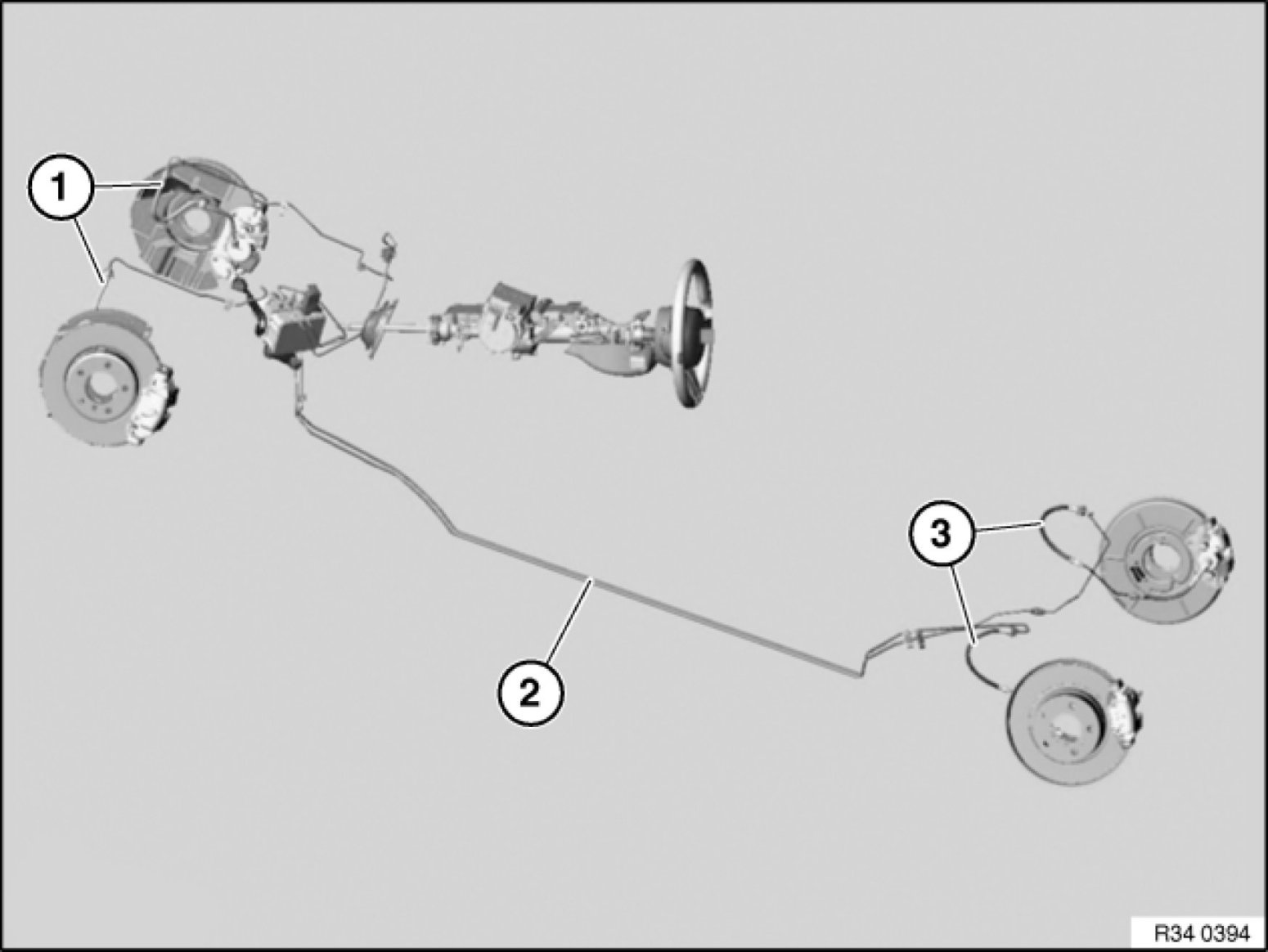 1

2

3

R34 0394