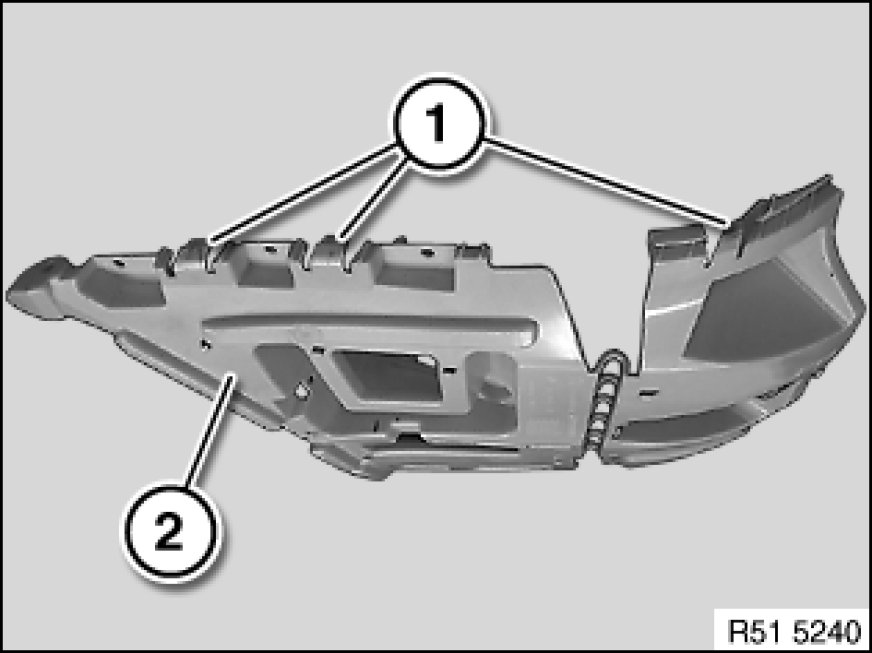 1
2
R51 5240